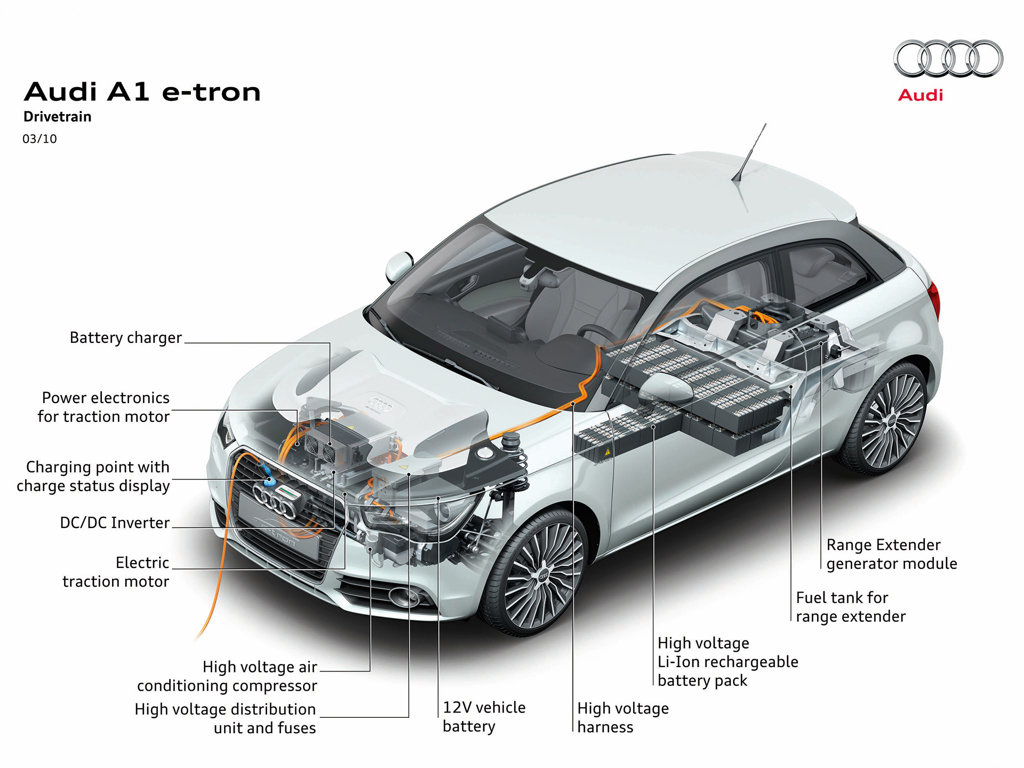 Audi A1 e-tron
Drivetrain
03/10

Audi

Battery charger

Power electronics for traction motor

Charging point with charge status display

DC/DC Inverter

Electric traction motor

High voltage air conditioning compressor

High voltage distribution unit and fuses

12V vehicle battery

High voltage harness

High voltage Li-Ion rechargeable battery pack

Fuel tank for range extender

Range Extender generator module